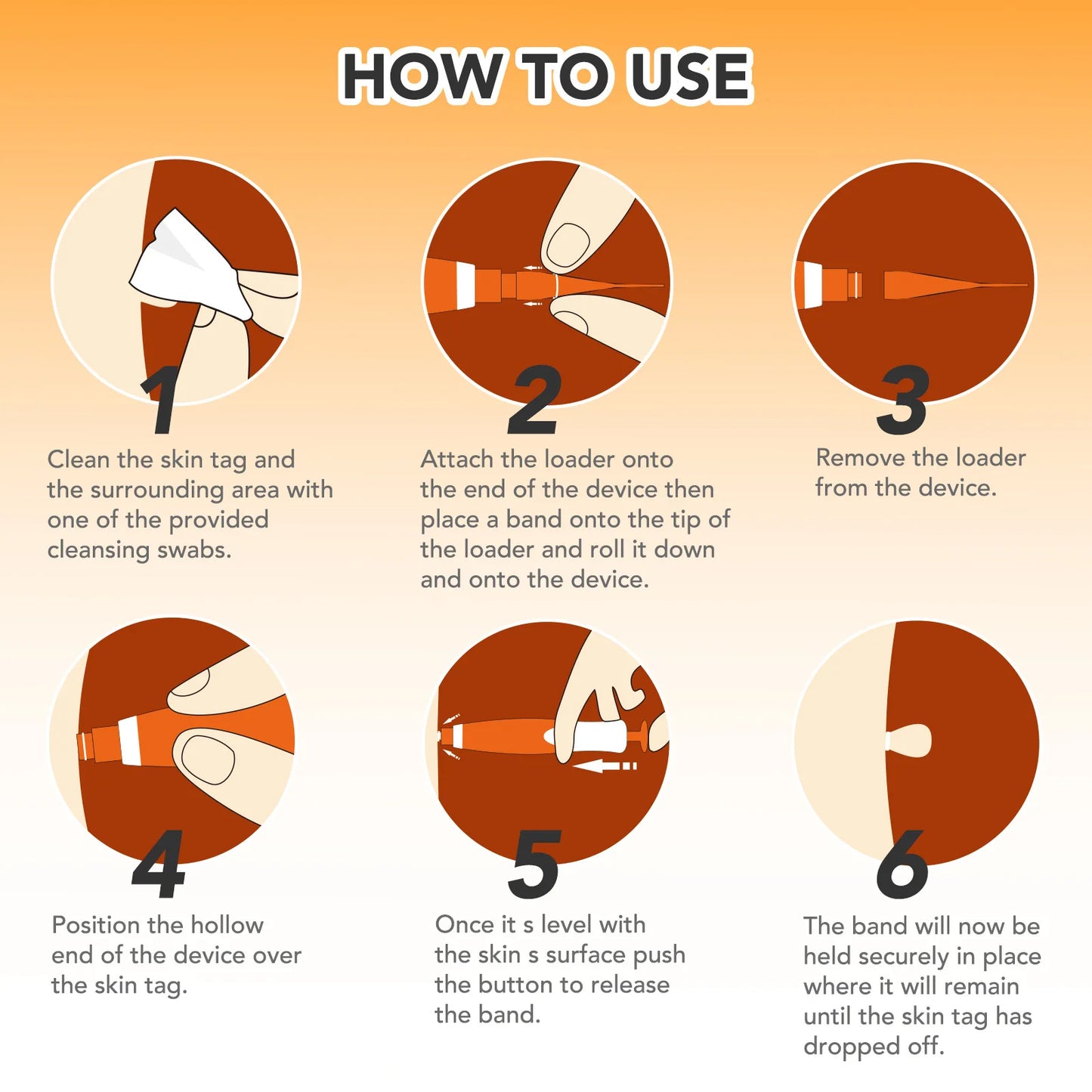 HOW TO USE

1
Clean the skin tag and the surrounding area with one of the provided cleansing swabs.

2
Attach the loader onto the end of the device then place a band onto the tip of the loader and roll it down and onto the device.

3
Remove the loader from the device.

4
Position the hollow end of the device over the skin tag.

5
Once it s level with the skin s surface push the button to release the band.

6
The band will now be held securely in place where it will remain until the skin tag has dropped off.