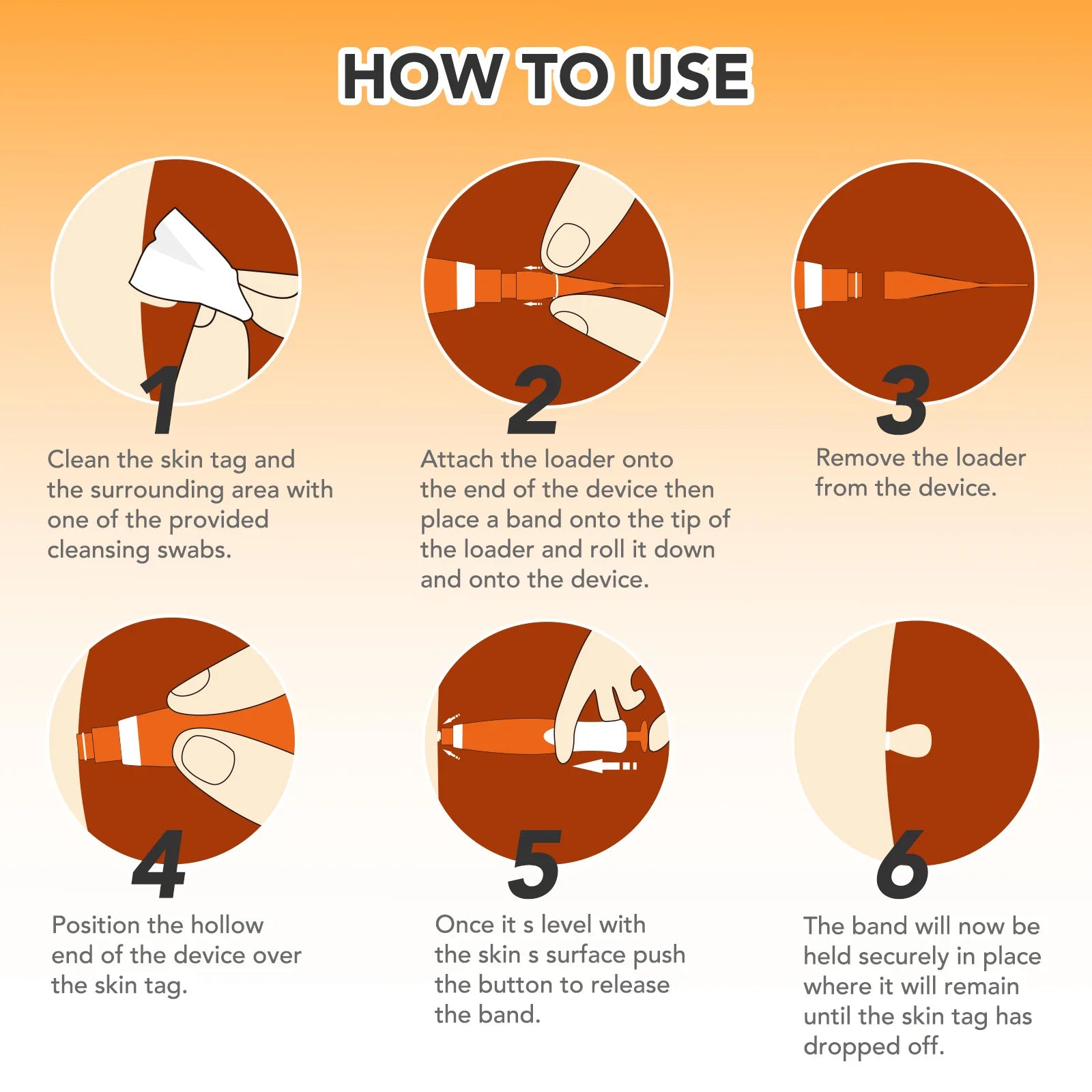 HOW TO USE

1

Clean the skin tag and the surrounding area with one of the provided cleansing swabs.

2

Attach the loader onto the end of the device then place a band onto the tip of the loader and roll it down and onto the device.

3

Remove the loader from the device.

4

Position the hollow end of the device over the skin tag.

5

Once it s level with the skin s surface push the button to release the band.

6

The band will now be held securely in place where it will remain until the skin tag has dropped off.